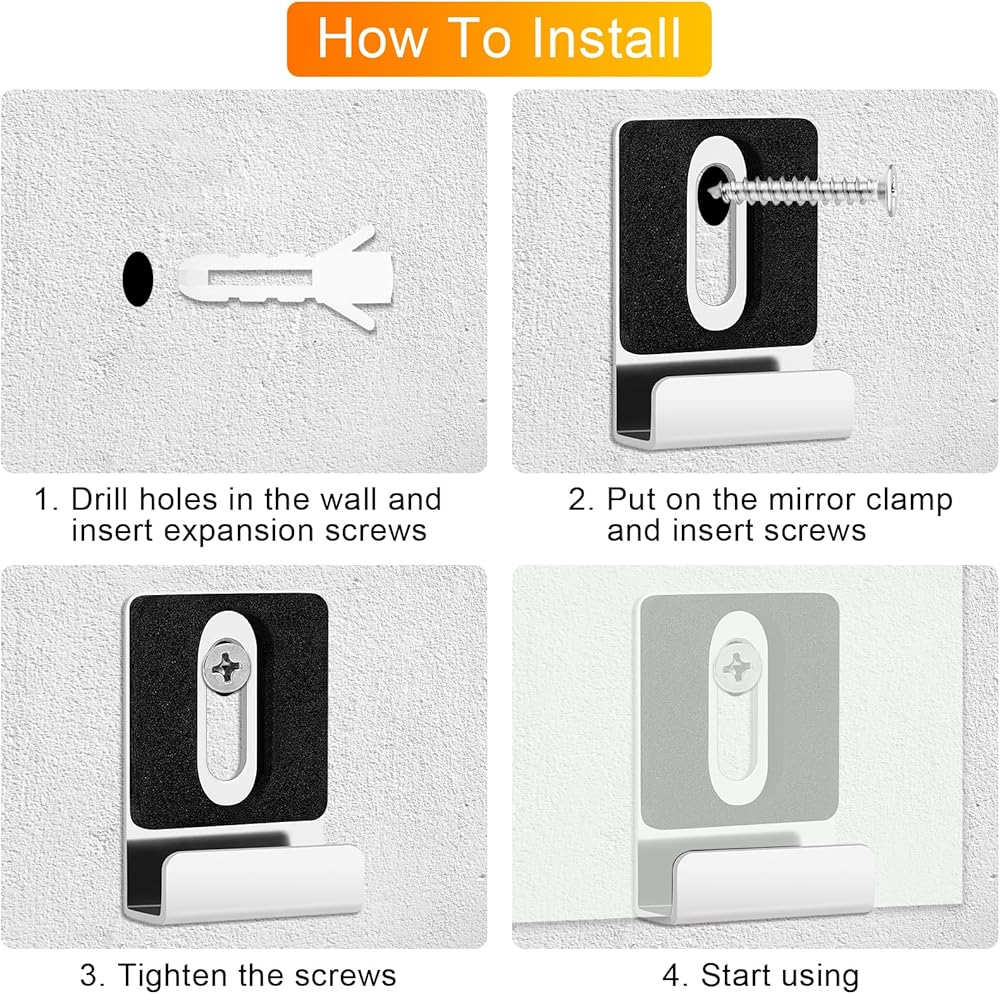 How To Install

1. Drill holes in the wall and insert expansion screws

2. Put on the mirror clamp and insert screws

3. Tighten the screws

4. Start using