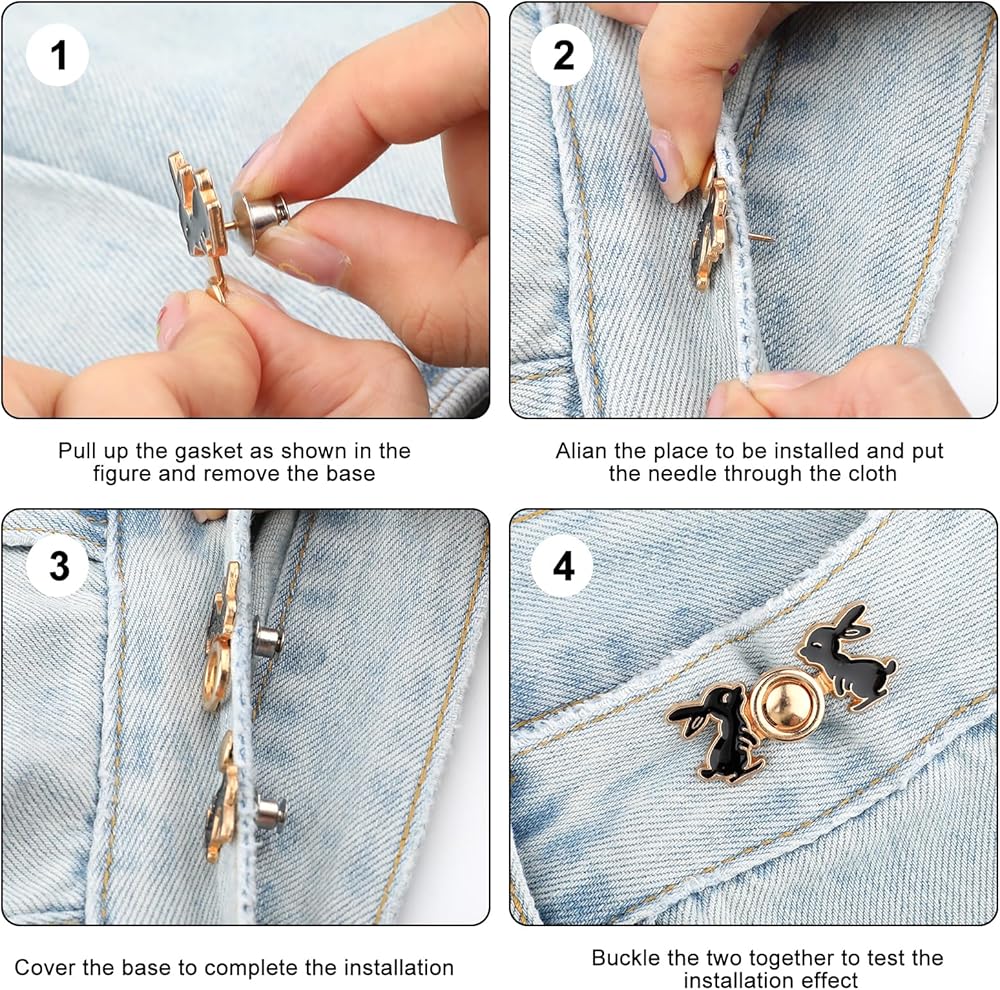 1

Pull up the gasket as shown in the figure and remove the base

2

Alian the place to be installed and put the needle through the cloth

3

Cover the base to complete the installation

4

Buckle the two together to test the installation effect