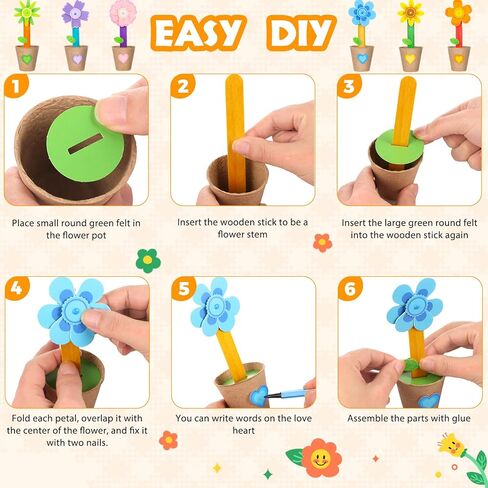 EASY DIY

1

Place small round green felt in the flower pot

2

Insert the wooden stick to be a flower stem

3

Insert the large green round felt into the wooden stick again

4

Fold each petal, overlap it with the center of the flower, and fix it with two nails.

5

You can write words on the love heart

6

Assemble the parts with glue