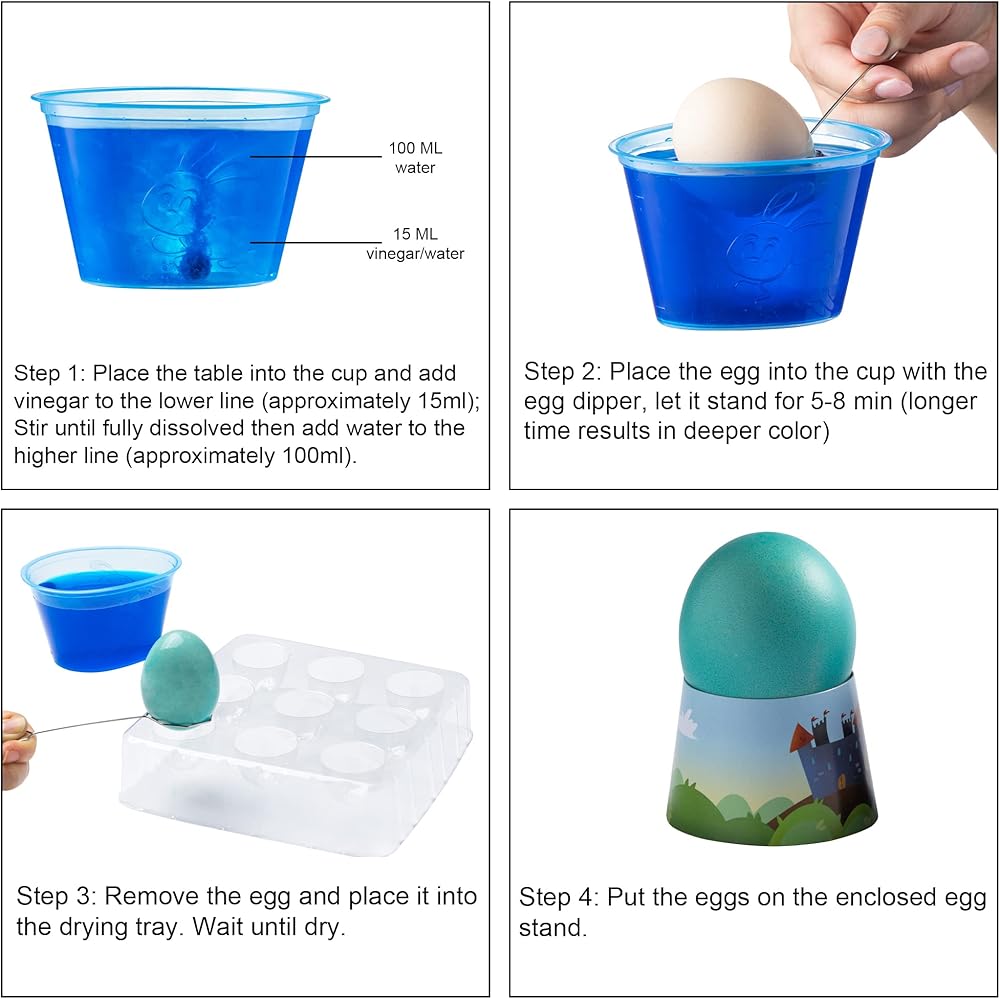 100 ML
water

15 ML
vinegar/water

Step 1: Place the table into the cup and add vinegar to the lower line (approximately 15ml); Stir until fully dissolved then add water to the higher line (approximately 100ml).

Step 2: Place the egg into the cup with the egg dipper, let it stand for 5-8 min (longer time results in deeper color)

Step 3: Remove the egg and place it into the drying tray. Wait until dry.

Step 4: Put the eggs on the enclosed egg stand.