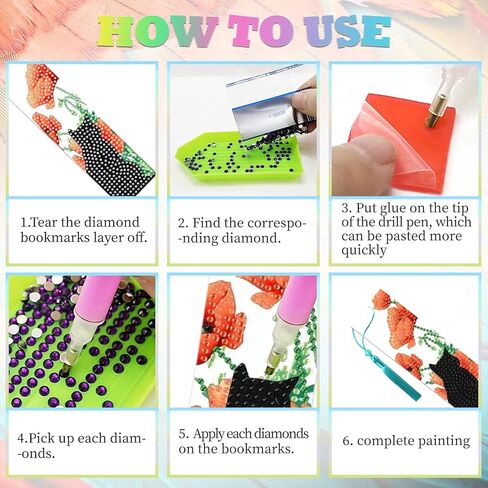 HOW TO USE

1.Tear the diamond bookmarks layer off.

2. Find the correspo- -nding diamond.

3. Put glue on the tip of the drill pen, which can be pasted more quickly

4.Pick up each diam- -onds.

5. Apply each diamonds on the bookmarks.

6. complete painting