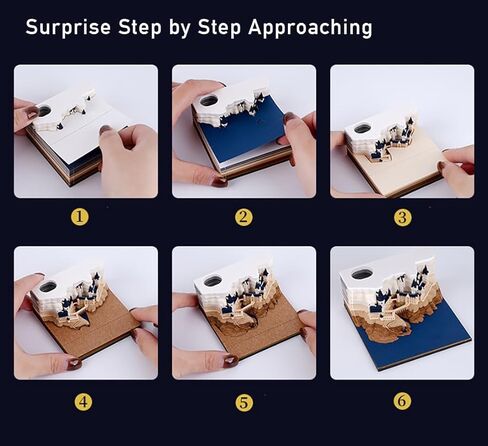 Surprise Step by Step Approaching

1

2

3

4

5

6