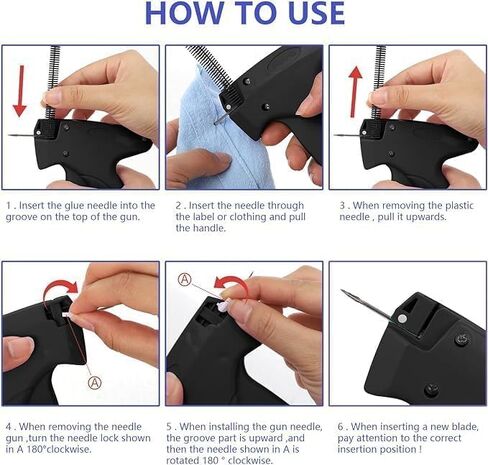 HOW TO USE

1 . Insert the glue needle into the groove on the top of the gun.

2 . Insert the needle through the label or clothing and pull the handle.

3 . When removing the plastic needle , pull it upwards.

Ⓐ

Ⓐ

4 . When removing the needle gun ,turn the needle lock shown in A 180°clockwise.

5 . When installing the gun needle, the groove part is upward ,and then the needle shown in A is rotated 180 ° clockwise.

6 . When inserting a new blade, pay attention to the correct insertion position !