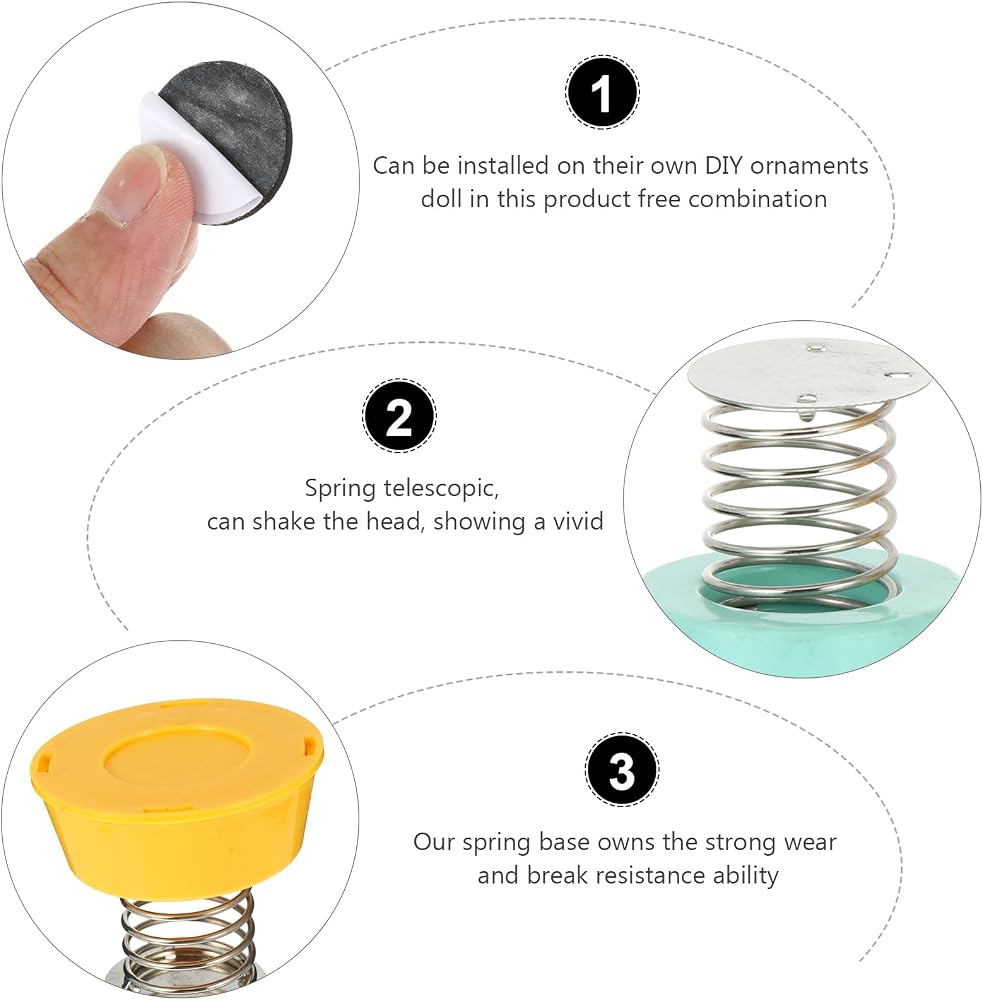 1

Can be installed on their own DIY ornaments doll in this product free combination

2

Spring telescopic, can shake the head, showing a vivid

3

Our spring base owns the strong wear and break resistance ability