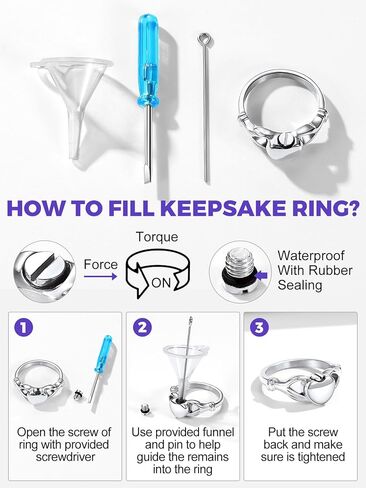 HOW TO FILL KEEPSAKE RING?

Torque

Force

ON

Waterproof With Rubber Sealing

1

Open the screw of ring with provided screwdriver

2

Use provided funnel and pin to help guide the remains into the ring

3

Put the screw back and make sure is tightened