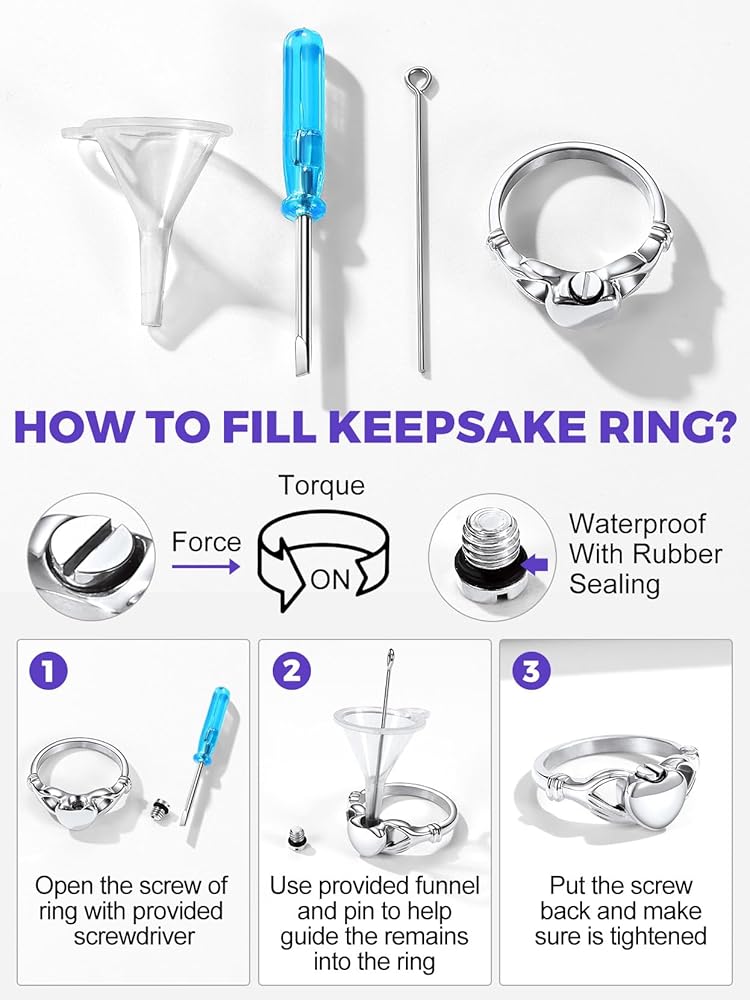 HOW TO FILL KEEPSAKE RING?

Torque

Force

ON

Waterproof With Rubber Sealing

1

Open the screw of ring with provided screwdriver

2

Use provided funnel and pin to help guide the remains into the ring

3

Put the screw back and make sure is tightened