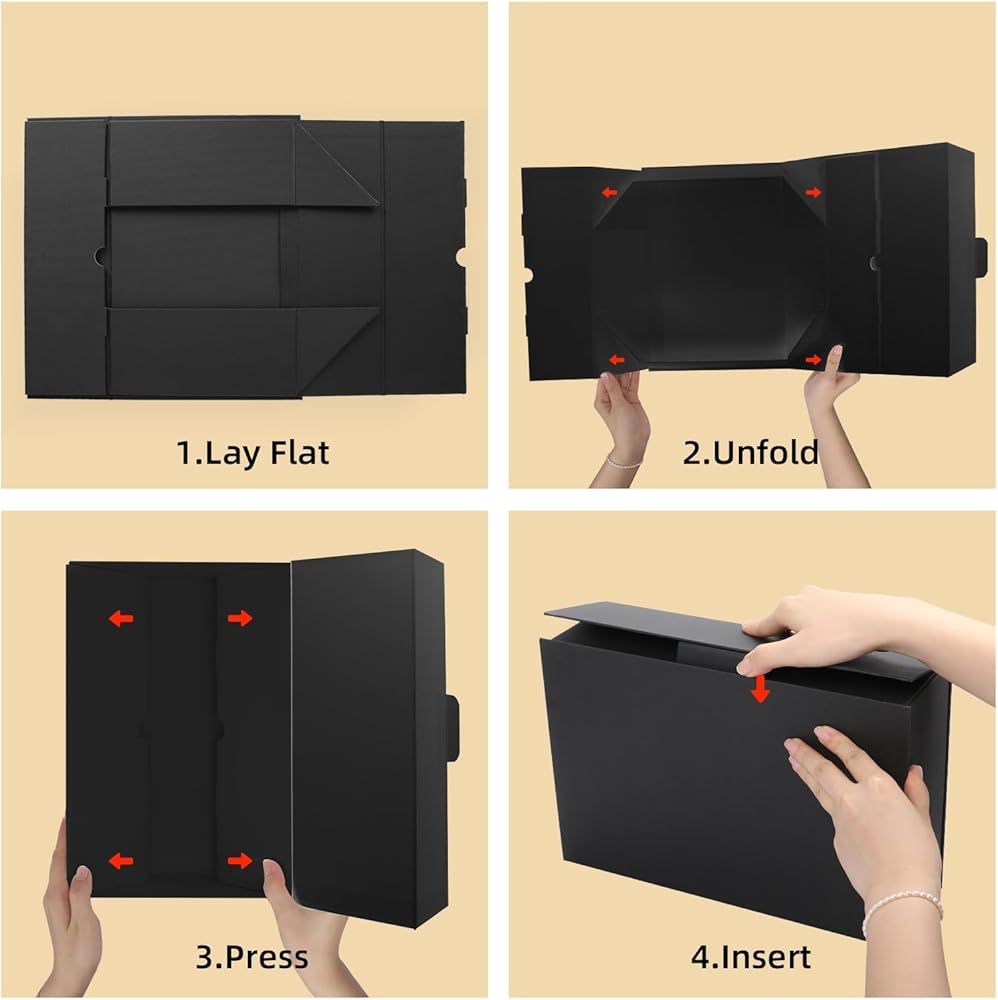 1.Lay Flat

2.Unfold

3.Press

4.Insert