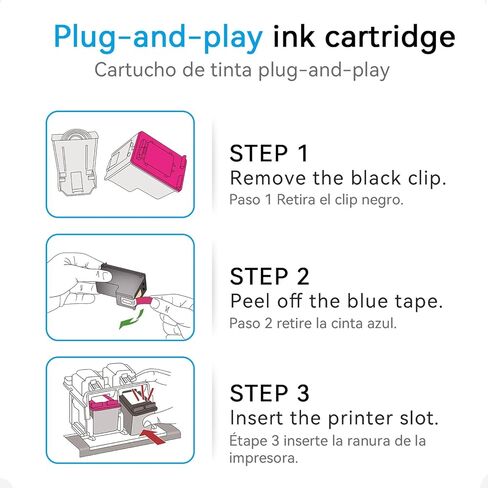 Plug-and-play ink cartridge
Cartucho de tinta plug-and-play

STEP 1
Remove the black clip.
Paso 1 Retira el clip negro.

STEP 2
Peel off the blue tape.
Paso 2 retire la cinta azul.

STEP 3
Insert the printer slot.
Étape 3 inserte la ranura de la impresora.