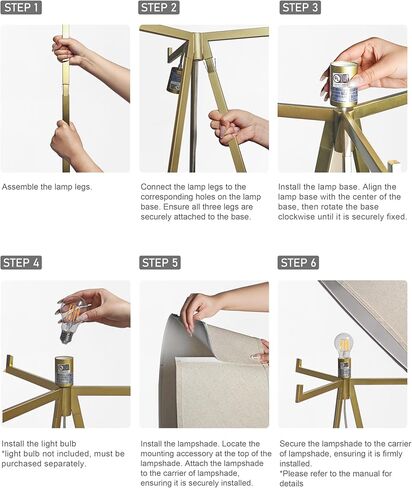 STEP 1

Assemble the lamp legs.

STEP 2

Connect the lamp legs to the corresponding holes on the lamp base. Ensure all three legs are securely attached to the base.

STEP 3

Install the lamp base. Align the lamp base with the center of the base, then rotate the base clockwise until it is securely fixed.

STEP 4

Install the light bulb
*light bulb not included, must be purchased separately.

STEP 5

Install the lampshade. Locate the mounting accessory at the top of the lampshade. Attach the lampshade to the carrier of lampshade, ensuring it is securely installed.

STEP 6

Secure the lampshade to the carrier of lampshade, ensuring it is firmly installed.
*Please refer to the manual for details