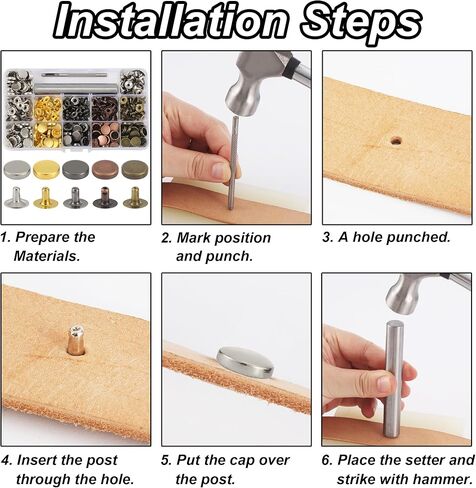 Installation Steps

1. Prepare the Materials.

2. Mark position and punch.

3. A hole punched.

4. Insert the post through the hole.

5. Put the cap over the post.

6. Place the setter and strike with hammer.