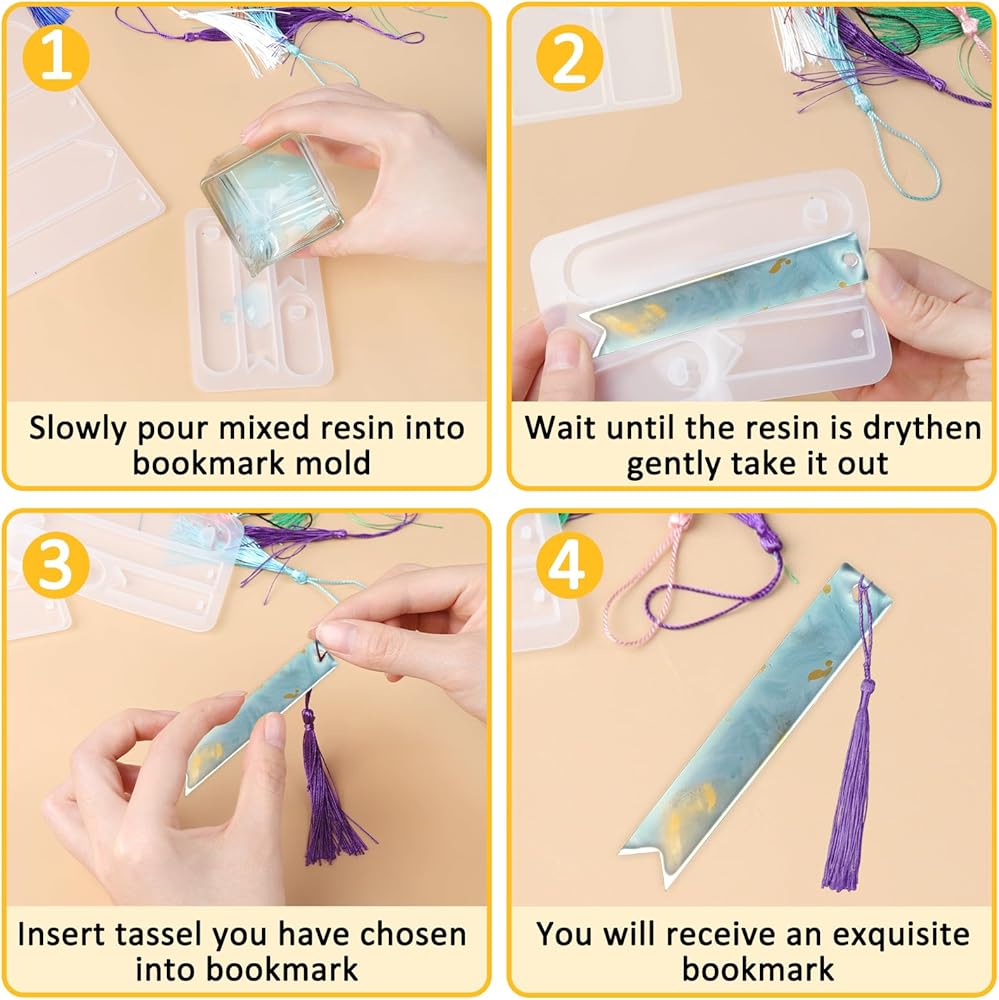 1

Slowly pour mixed resin into bookmark mold

2

Wait until the resin is drythen gently take it out

3

Insert tassel you have chosen into bookmark

4

You will receive an exquisite bookmark