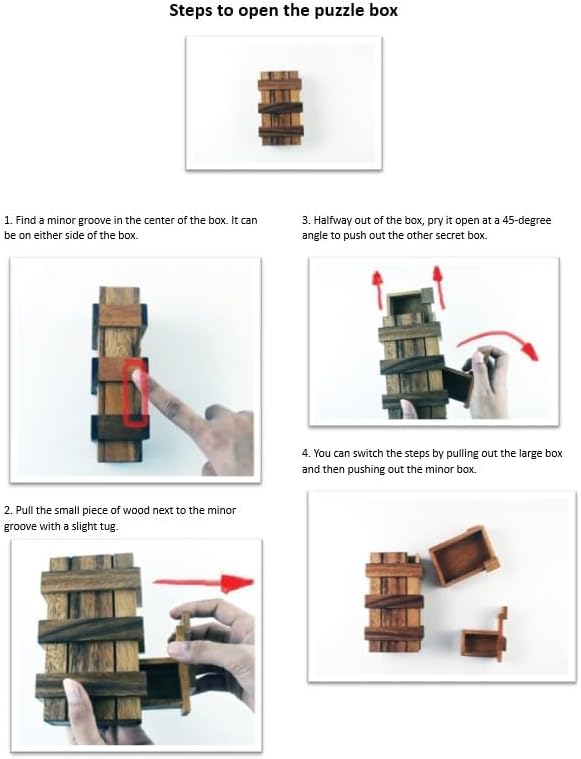 Steps to open the puzzle box

1. Find a minor groove in the center of the box. It can be on either side of the box.

2. Pull the small piece of wood next to the minor groove with a slight tug.

3. Halfway out of the box, pry it open at a 45-degree angle to push out the other secret box.

4. You can switch the steps by pulling out the large box and then pushing out the minor box.