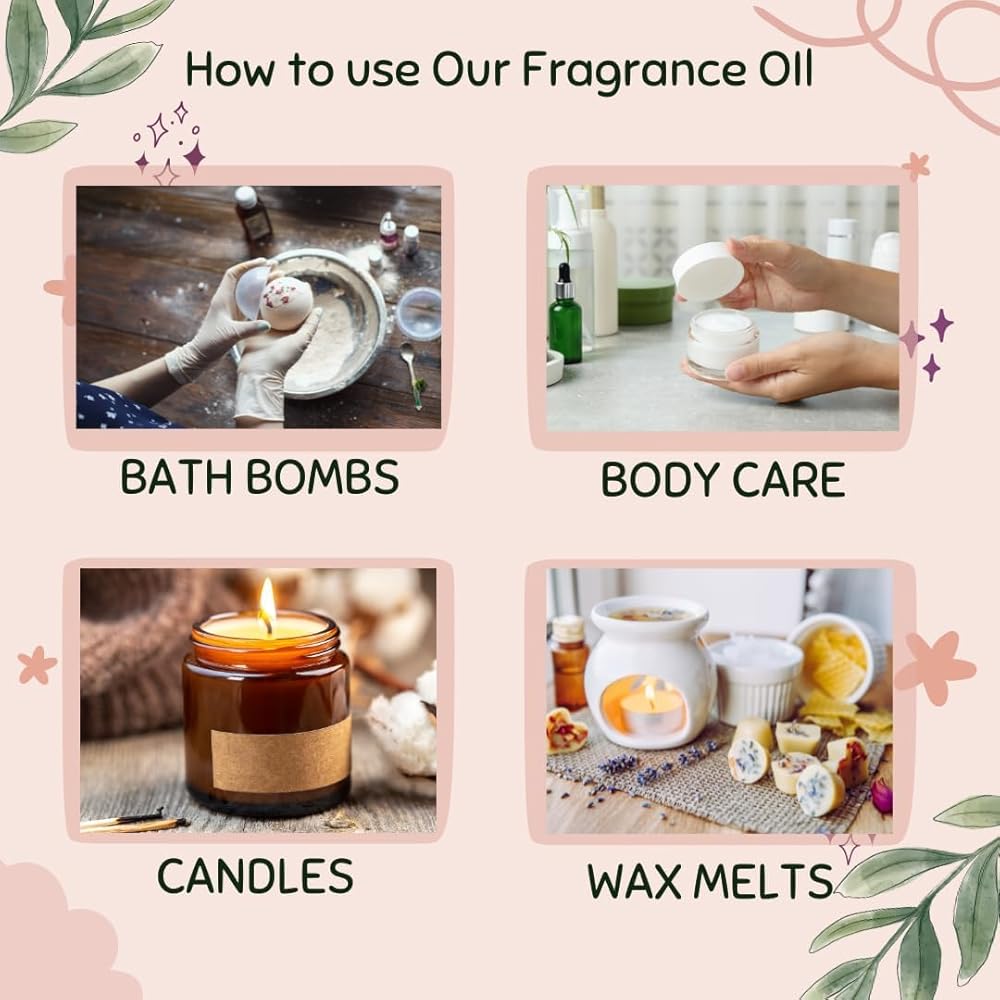 How to use Our Fragrance Oil

BATH BOMBS

BODY CARE

CANDLES

WAX MELTS