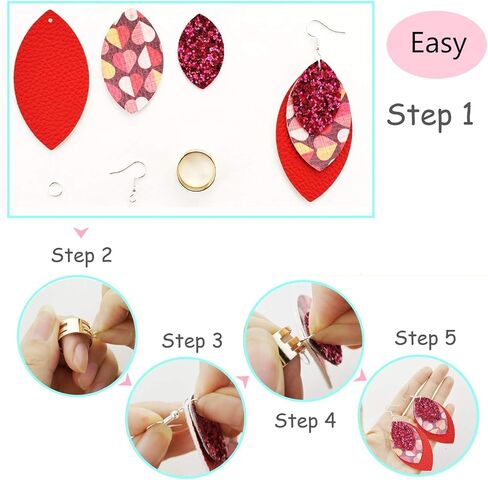 Easy

Step 1

Step 2

Step 3

Step 4

Step 5