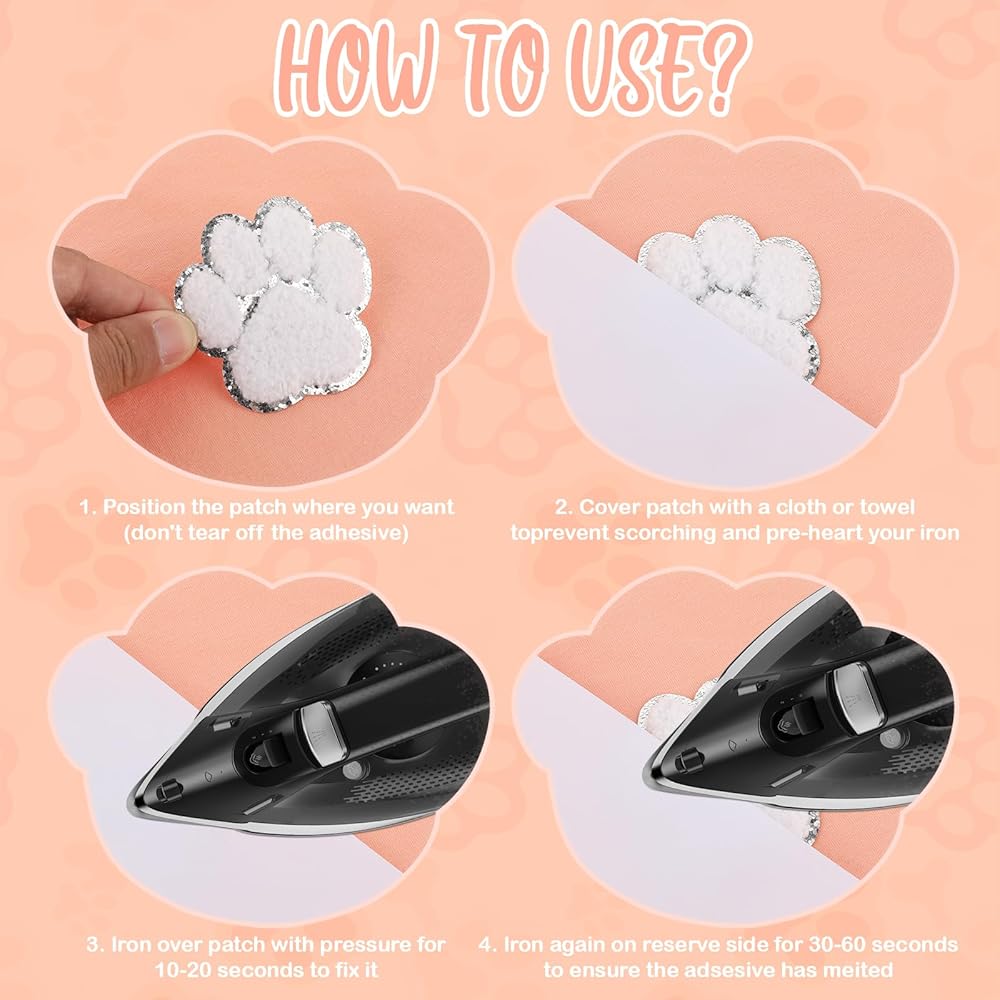 HOW TO USE?

1. Position the patch where you want (don't tear off the adhesive)

2. Cover patch with a cloth or towel toprevent scorching and pre-heart your iron

3. Iron over patch with pressure for 10-20 seconds to fix it

4. Iron again on reserve side for 30-60 seconds to ensure the adsesive has meited