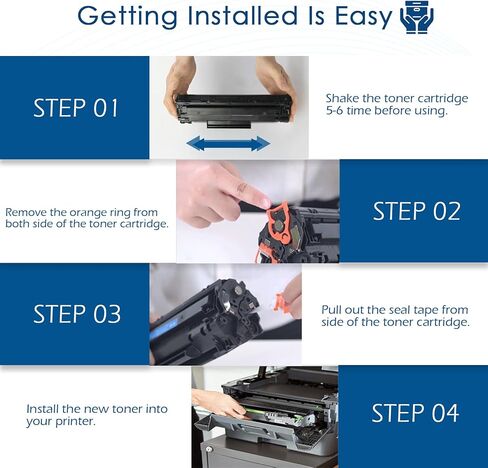 Getting Installed Is Easy

STEP 01

Shake the toner cartridge 5-6 time before using.

Remove the orange ring from both side of the toner cartridge.

STEP 02

STEP 03

Pull out the seal tape from side of the toner cartridge.

Install the new toner into your printer.

STEP 04