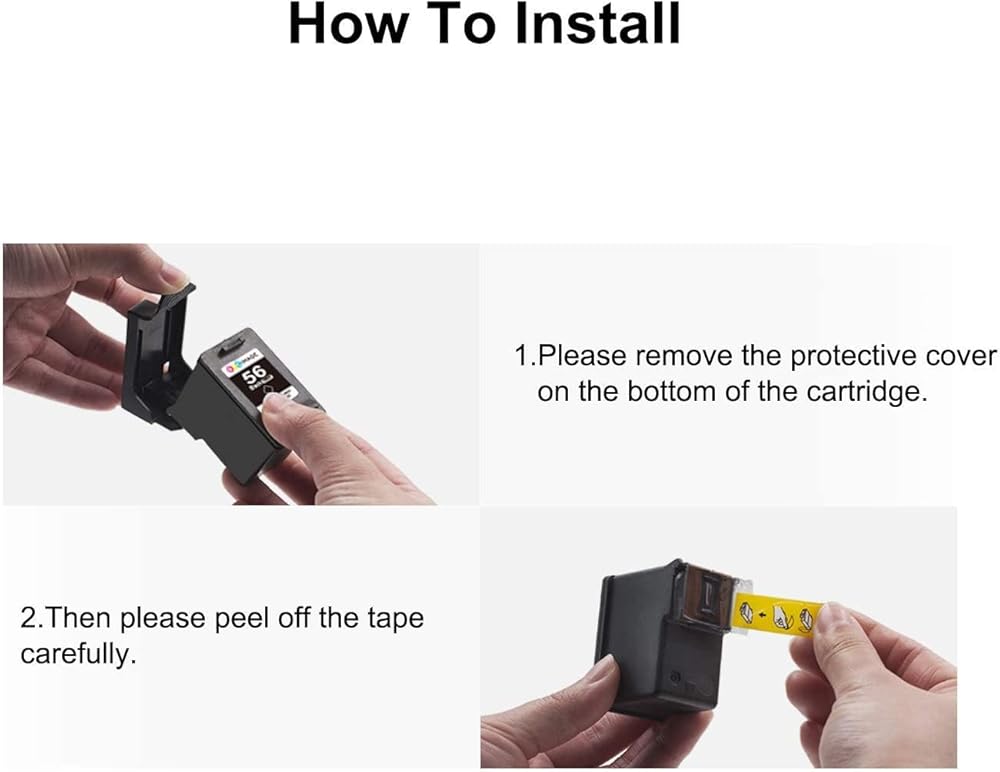 How To Install

56

1.Please remove the protective cover on the bottom of the cartridge.

2.Then please peel off the tape carefully.