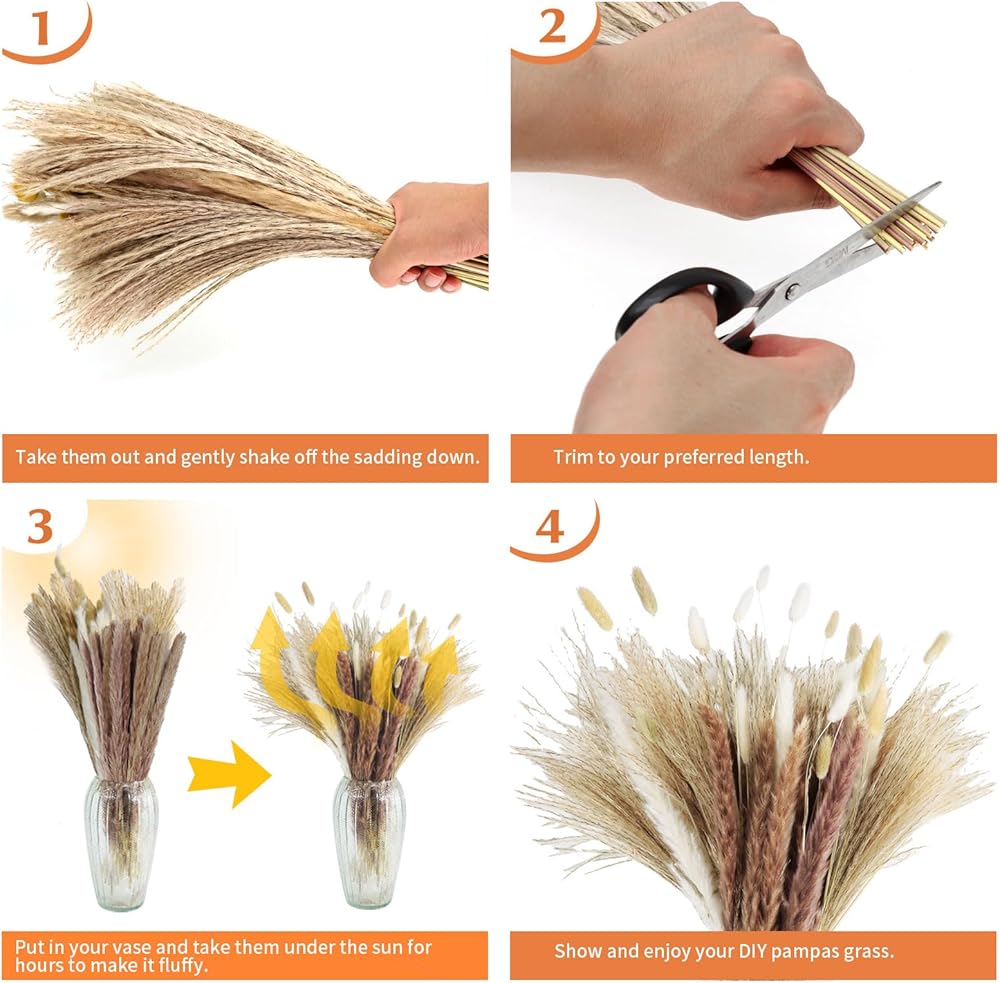 1

Take them out and gently shake off the sadding down.

2

Trim to your preferred length.

3

Put in your vase and take them under the sun for hours to make it fluffy.

4

Show and enjoy your DIY pampas grass.