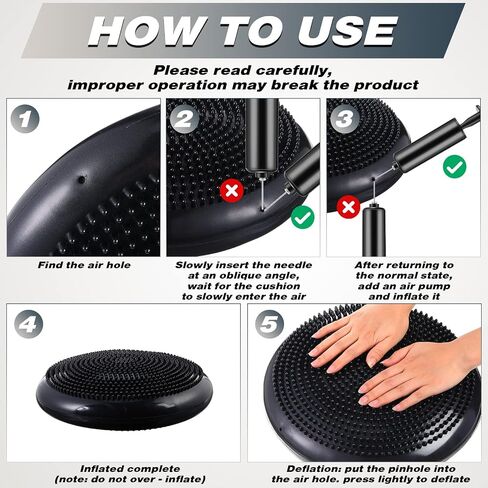 HOW TO USE

Please read carefully, improper operation may break the product

1

Find the air hole

2

Slowly insert the needle at an oblique angle, wait for the cushion to slowly enter the air

3

After returning to the normal state, add an air pump and inflate it

4

Inflated complete
(note: do not over - inflate)

5

Deflation: put the pinhole into the air hole. press lightly to deflate