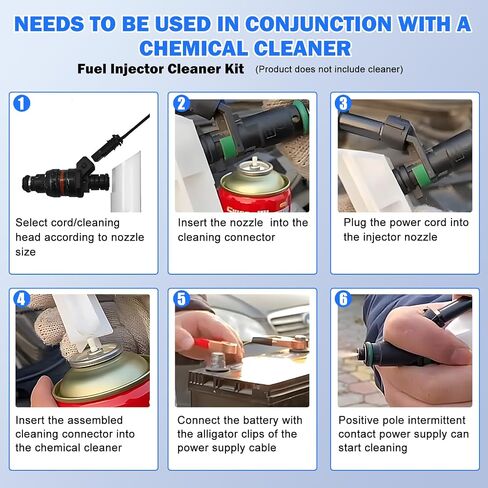 NEEDS TO BE USED IN CONJUNCTION WITH A CHEMICAL CLEANER

Fuel Injector Cleaner Kit (Product does not include cleaner)

1
Select cord/cleaning head according to nozzle size

2
Insert the nozzle into the cleaning connector

3
Plug the power cord into the injector nozzle

4
Insert the assembled cleaning connector into the chemical cleaner

5
Connect the battery with the alligator clips of the power supply cable

6
Positive pole intermittent contact power supply can start cleaning