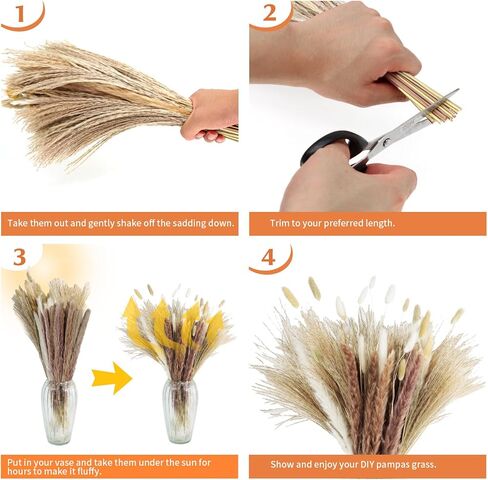 1

Take them out and gently shake off the sadding down.

2

Trim to your preferred length.

3

Put in your vase and take them under the sun for hours to make it fluffy.

4

Show and enjoy your DIY pampas grass.