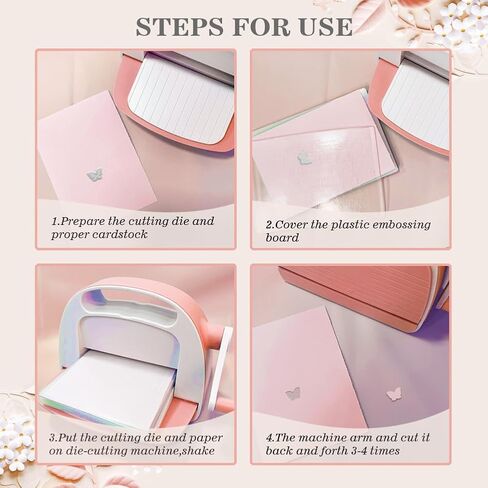 STEPS FOR USE

1.Prepare the cutting die and proper cardstock

2.Cover the plastic embossing board

3.Put the cutting die and paper on die-cutting machine,shake

4.The machine arm and cut it back and forth 3-4 times