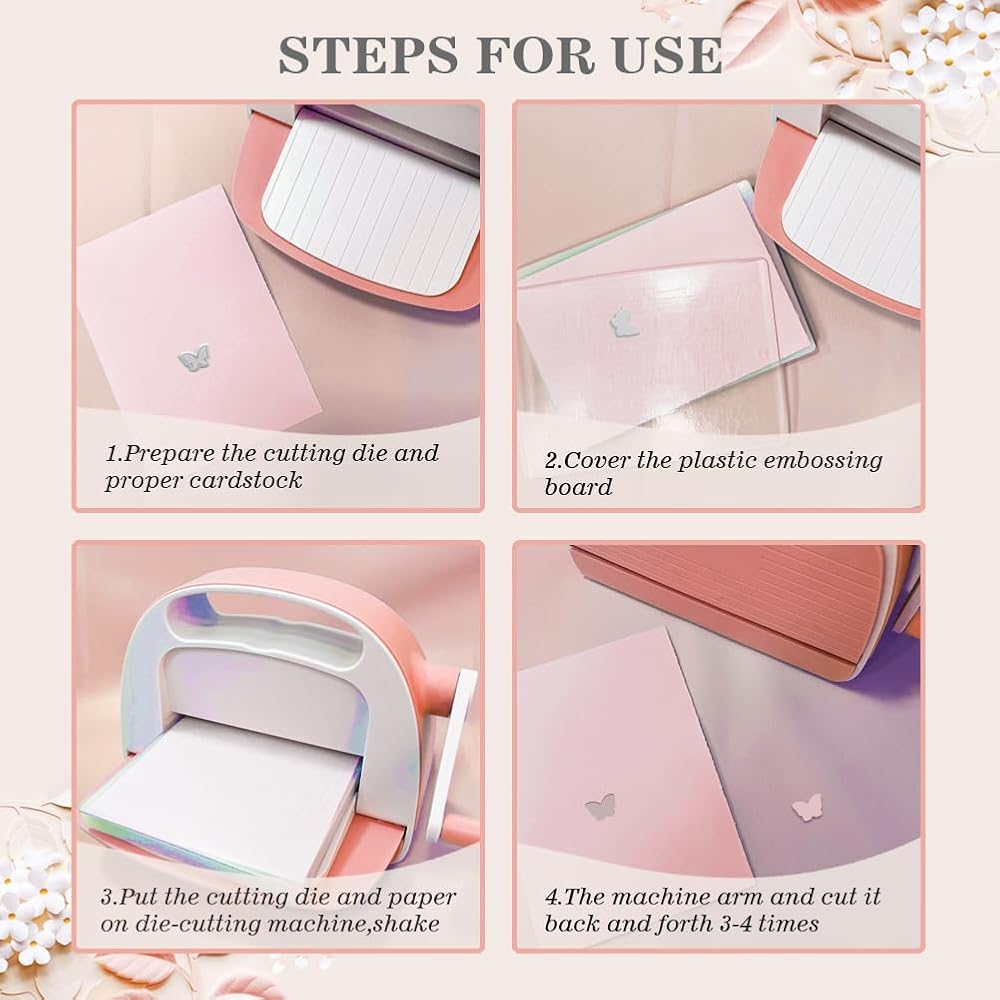 STEPS FOR USE

1.Prepare the cutting die and proper cardstock

2.Cover the plastic embossing board

3.Put the cutting die and paper on die-cutting machine,shake

4.The machine arm and cut it back and forth 3-4 times