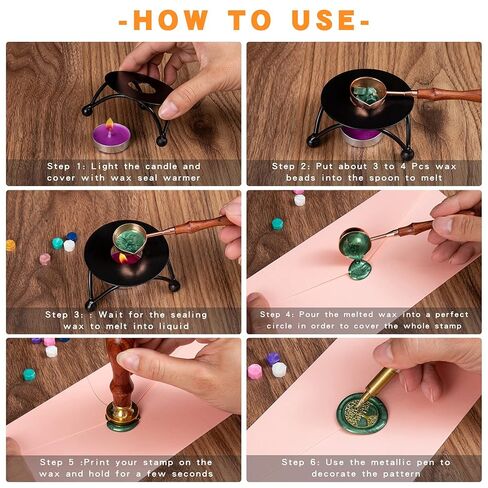 -HOW TO USE-

Step 1: Light the candle and cover with wax seal warmer

Step 2: Put about 3 to 4 Pcs wax beads into the spoon to melt

Step 3: : Wait for the sealing wax to melt into liquid

Step 4: Pour the melted wax into a perfect circle in order to cover the whole stamp

Step 5 :Print your stamp on the wax and hold for a few seconds

Step 6: Use the metallic pen to decorate the pattern