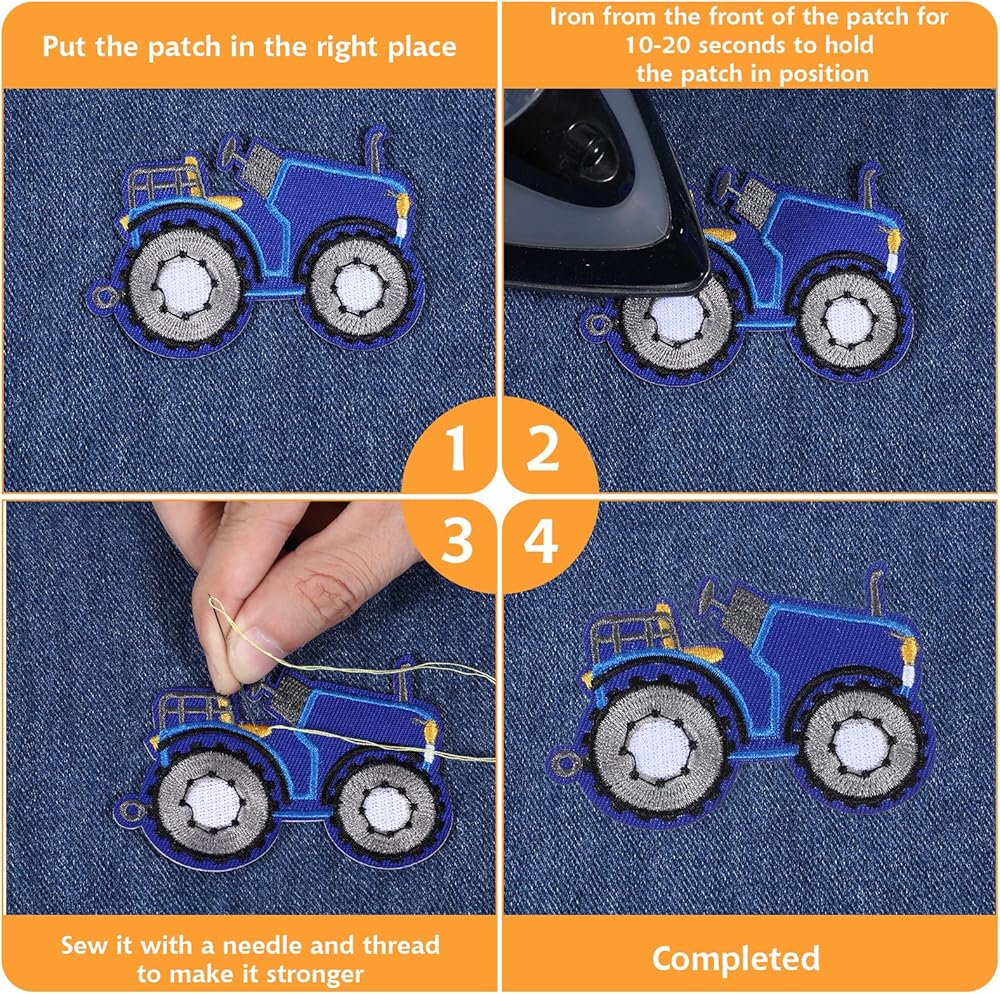 Put the patch in the right place

Iron from the front of the patch for 10-20 seconds to hold the patch in position

1

2

3

4

Sew it with a needle and thread to make it stronger

Completed