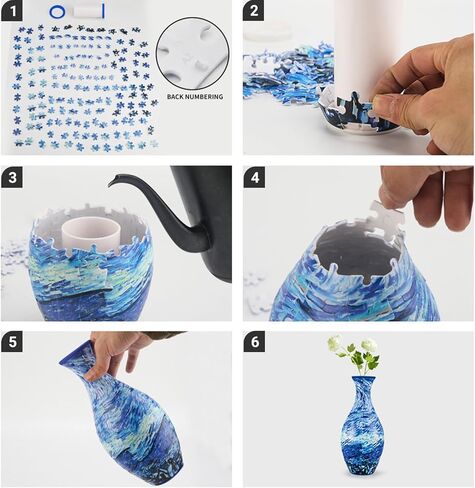 1

BACK NUMBERING

2

3

4

5

6