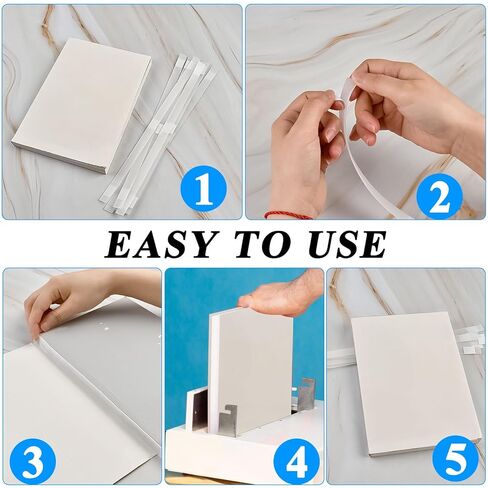 1

2

EASY TO USE

3

4

5