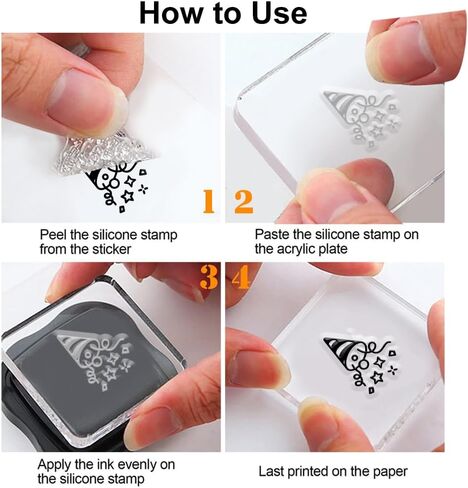 How to Use

1

2

Peel the silicone stamp from the sticker

Paste the silicone stamp on the acrylic plate

3

4

Apply the ink evenly on the silicone stamp

Last printed on the paper