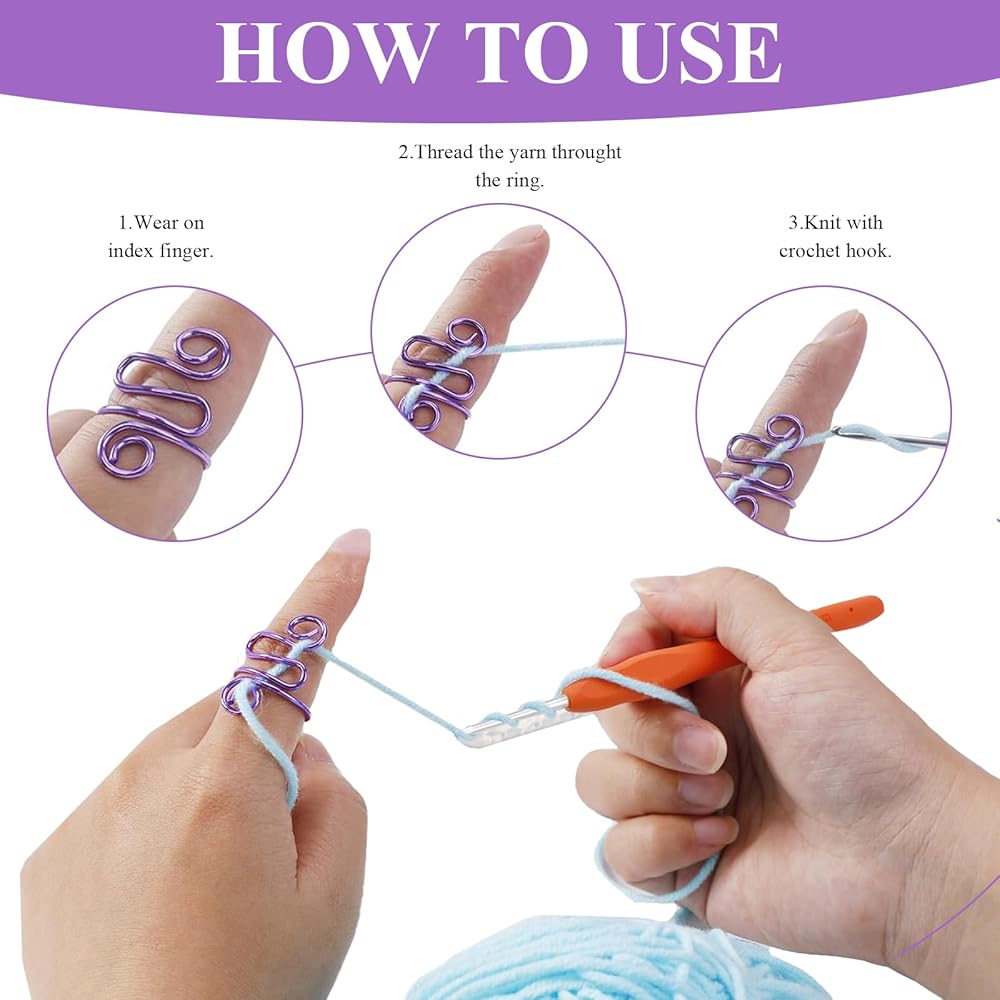 HOW TO USE

1.Wear on index finger.

2.Thread the yarn throught the ring.

3.Knit with crochet hook.