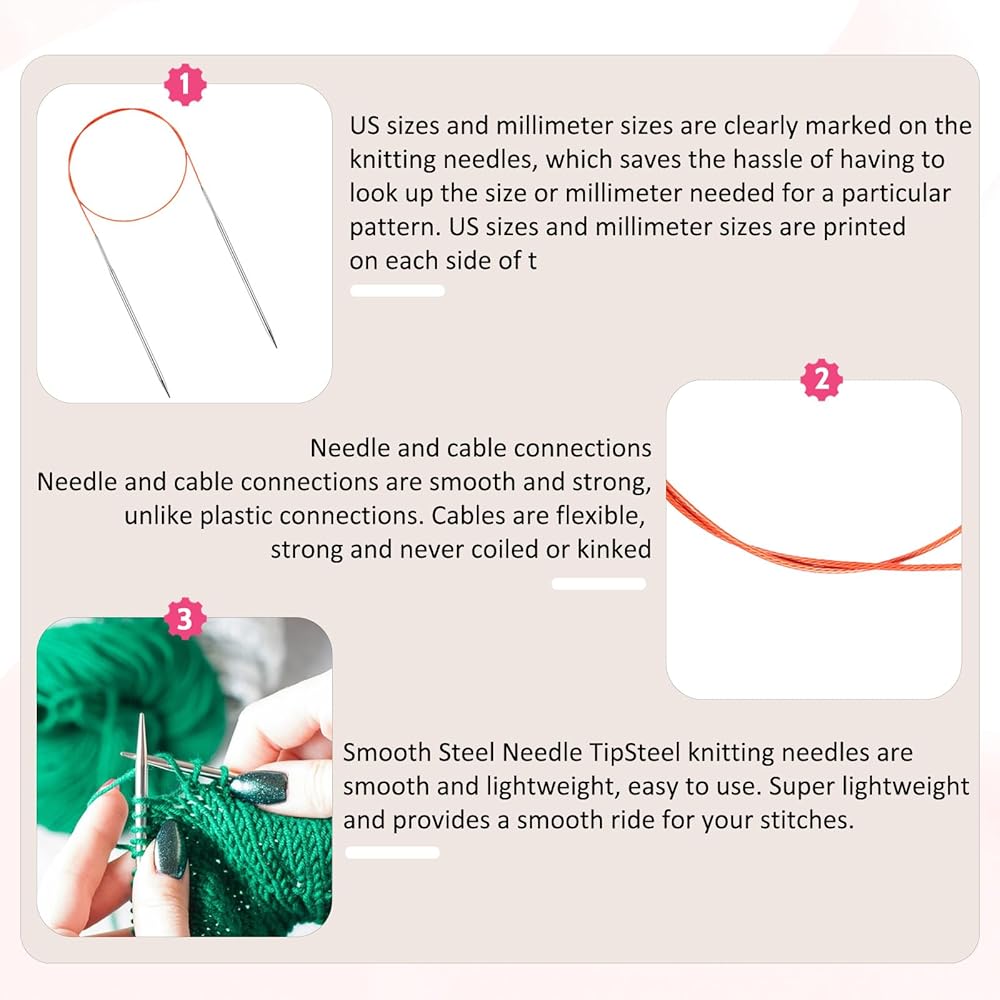 1

US sizes and millimeter sizes are clearly marked on the knitting needles, which saves the hassle of having to look up the size or millimeter needed for a particular pattern. US sizes and millimeter sizes are printed on each side of t

2

Needle and cable connections
Needle and cable connections are smooth and strong, unlike plastic connections. Cables are flexible, strong and never coiled or kinked

3

Smooth Steel Needle TipSteel knitting needles are smooth and lightweight, easy to use. Super lightweight and provides a smooth ride for your stitches.