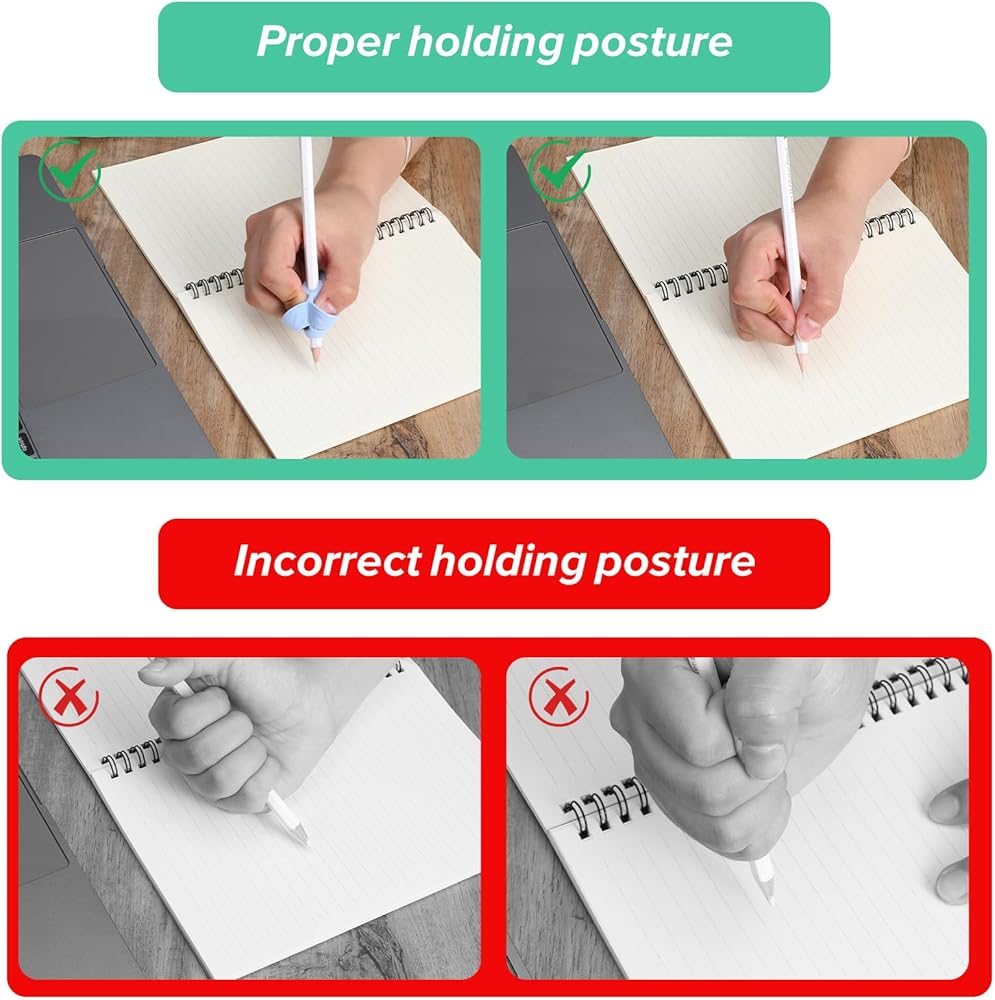 Proper holding posture

Incorrect holding posture