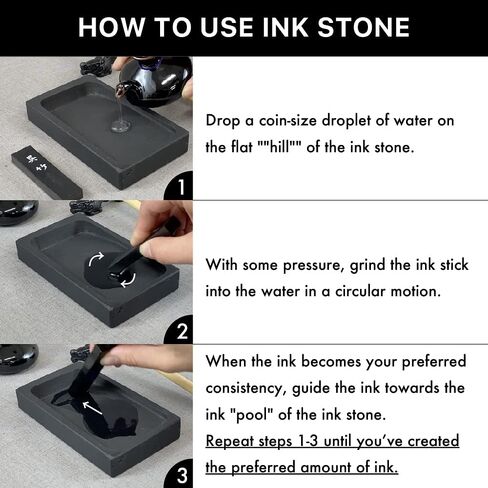 HOW TO USE INK STONE

1

Drop a coin-size droplet of water on the flat ""hill"" of the ink stone.

2

With some pressure, grind the ink stick into the water in a circular motion.

3

When the ink becomes your preferred consistency, guide the ink towards the ink "pool" of the ink stone.
Repeat steps 1-3 until you've created the preferred amount of ink.