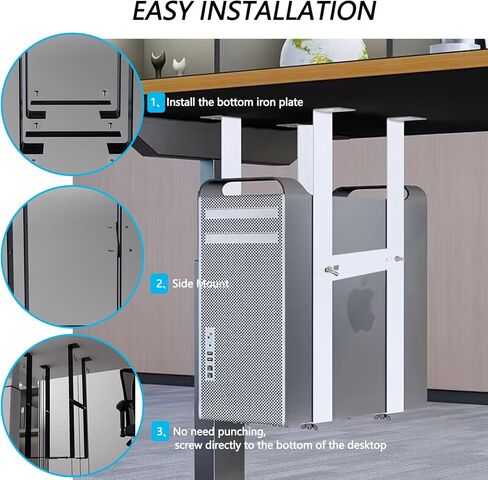 EASY INSTALLATION

1、Install the bottom iron plate

2、Side Mount

3、No need punching, screw directly to the bottom of the desktop