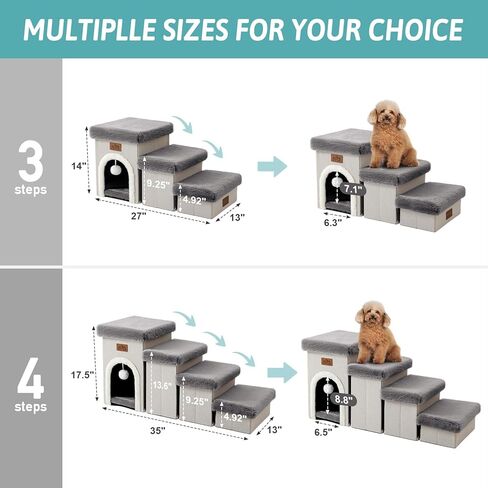 MULTIPLLE SIZES FOR YOUR CHOICE

3
steps

14"
9.25"
4.92"
27"
13"
7.1"
6.3"

4
steps

17.5"
13.6"
9.25"
4.92"
35"
13"
8.8"
6.5"