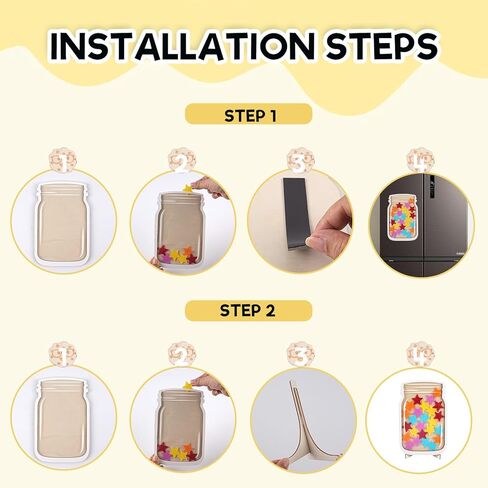 INSTALLATION STEPS

STEP 1

1

2

3

4

STEP 2

1

2

3

4