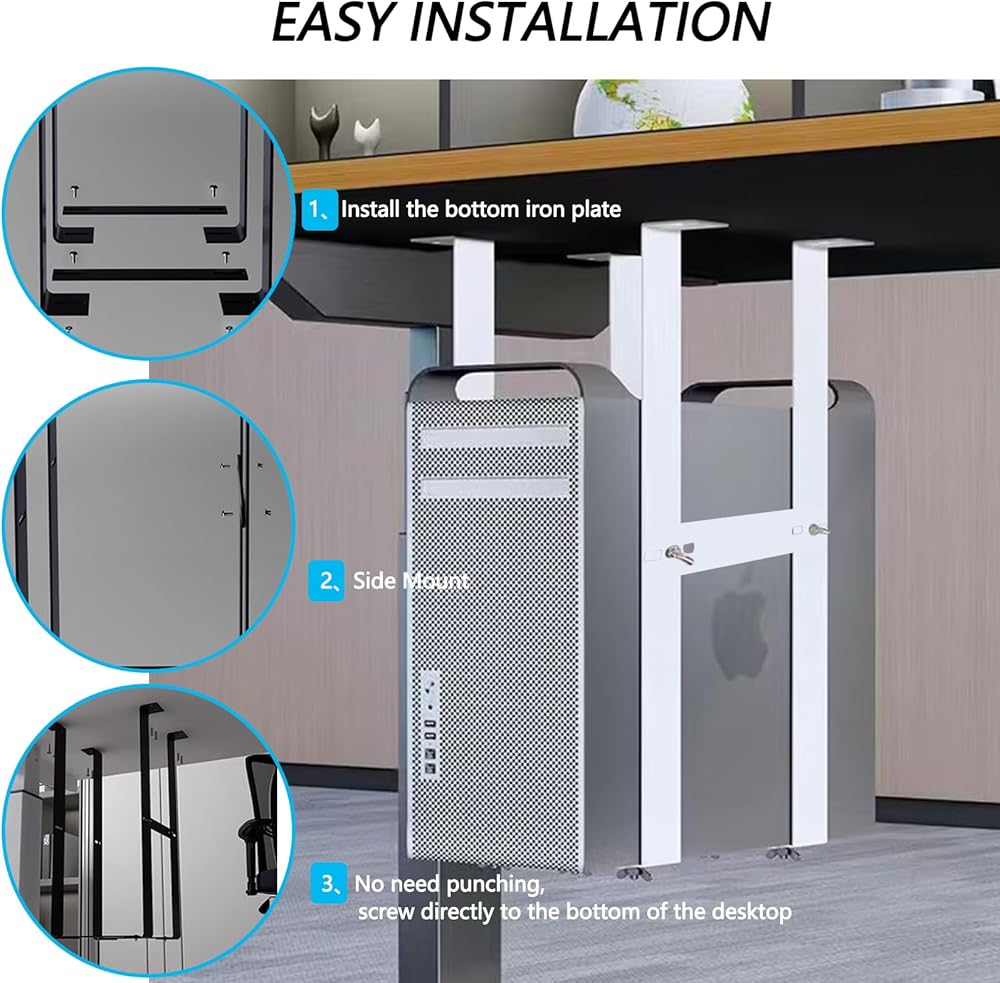 EASY INSTALLATION

1、Install the bottom iron plate

2、Side Mount

3、No need punching, screw directly to the bottom of the desktop