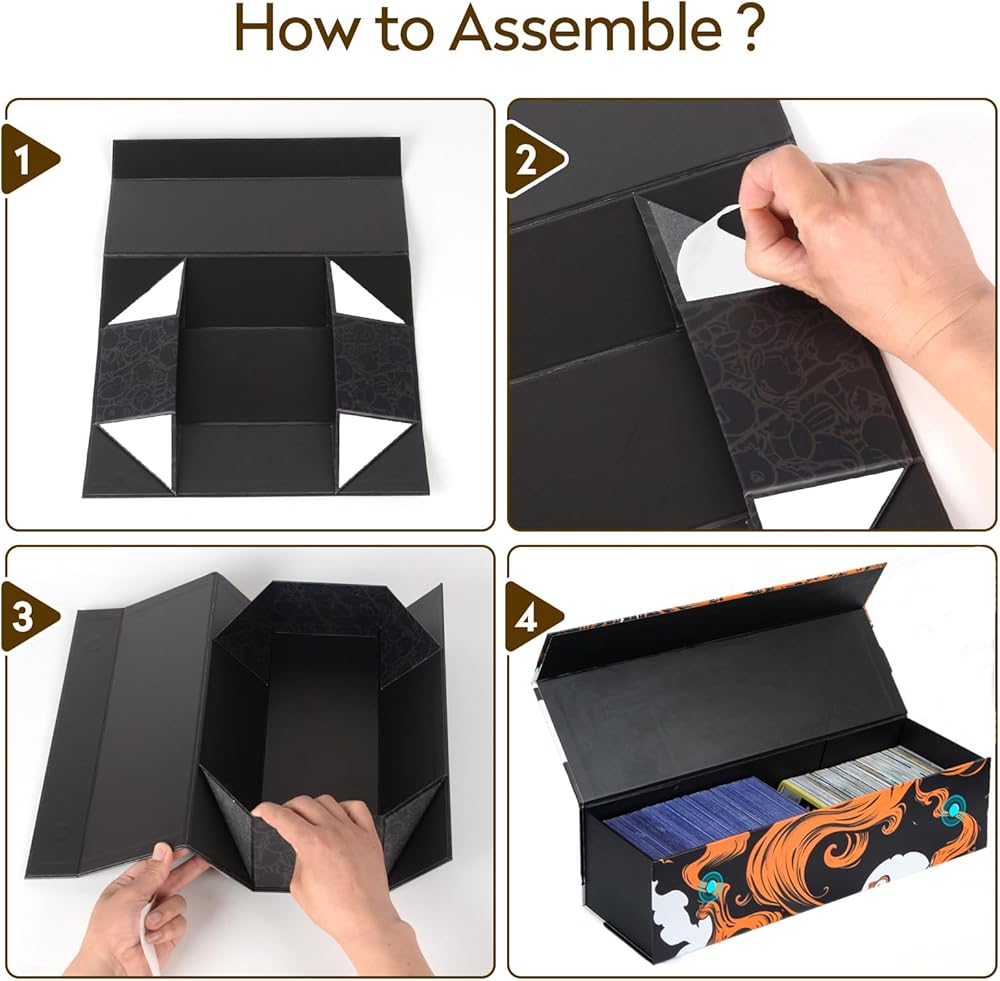 How to Assemble ?

1

2

3

4