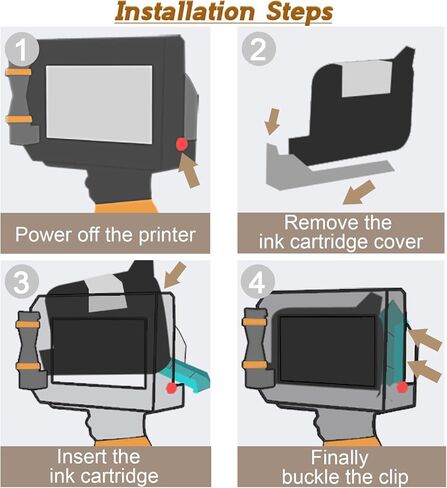 Installation Steps

1

Power off the printer

2

Remove the ink cartridge cover

3

Insert the ink cartridge

4

Finally buckle the clip