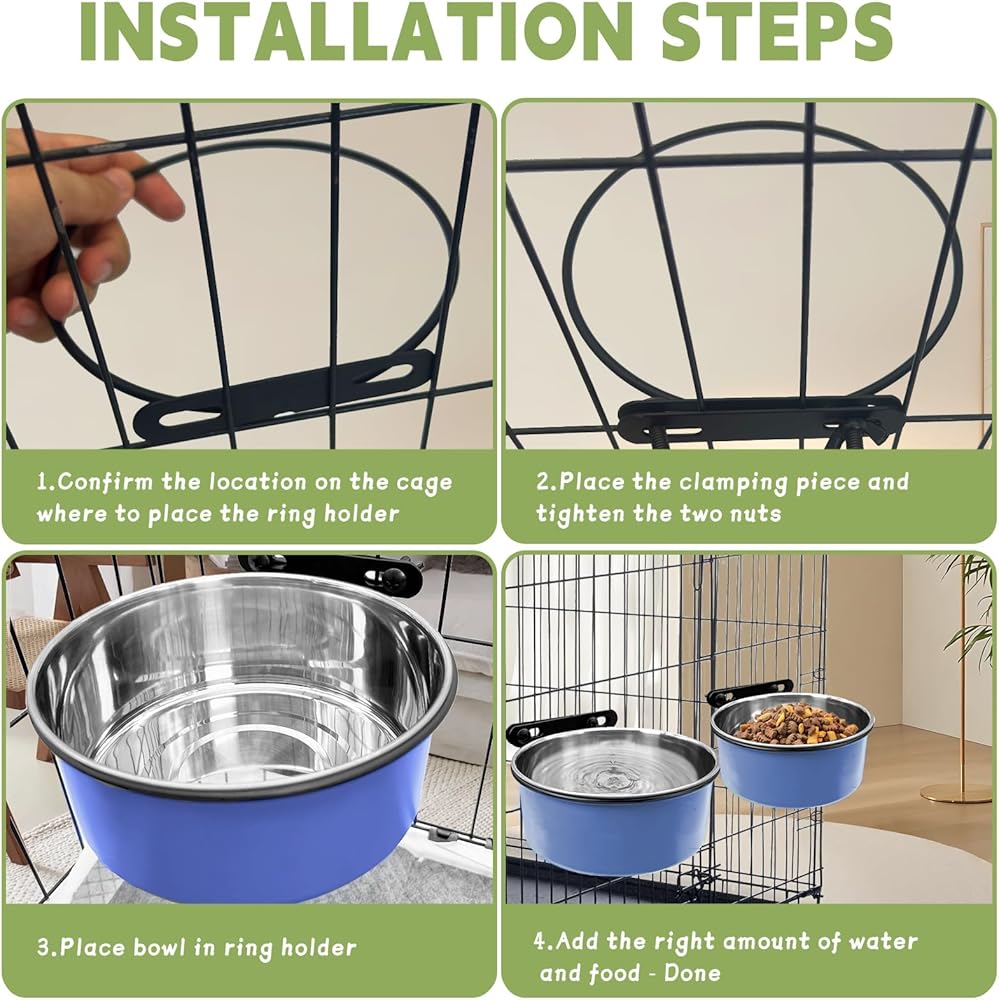 INSTALLATION STEPS

1.Confirm the location on the cage where to place the ring holder

2.Place the clamping piece and tighten the two nuts

3.Place bowl in ring holder

4.Add the right amount of water and food - Done