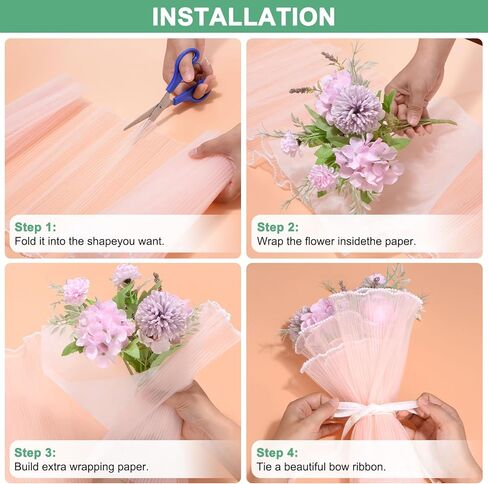 INSTALLATION

Step 1:
Fold it into the shapeyou want.

Step 2:
Wrap the flower insidethe paper.

Step 3:
Build extra wrapping paper.

Step 4:
Tie a beautiful bow ribbon.