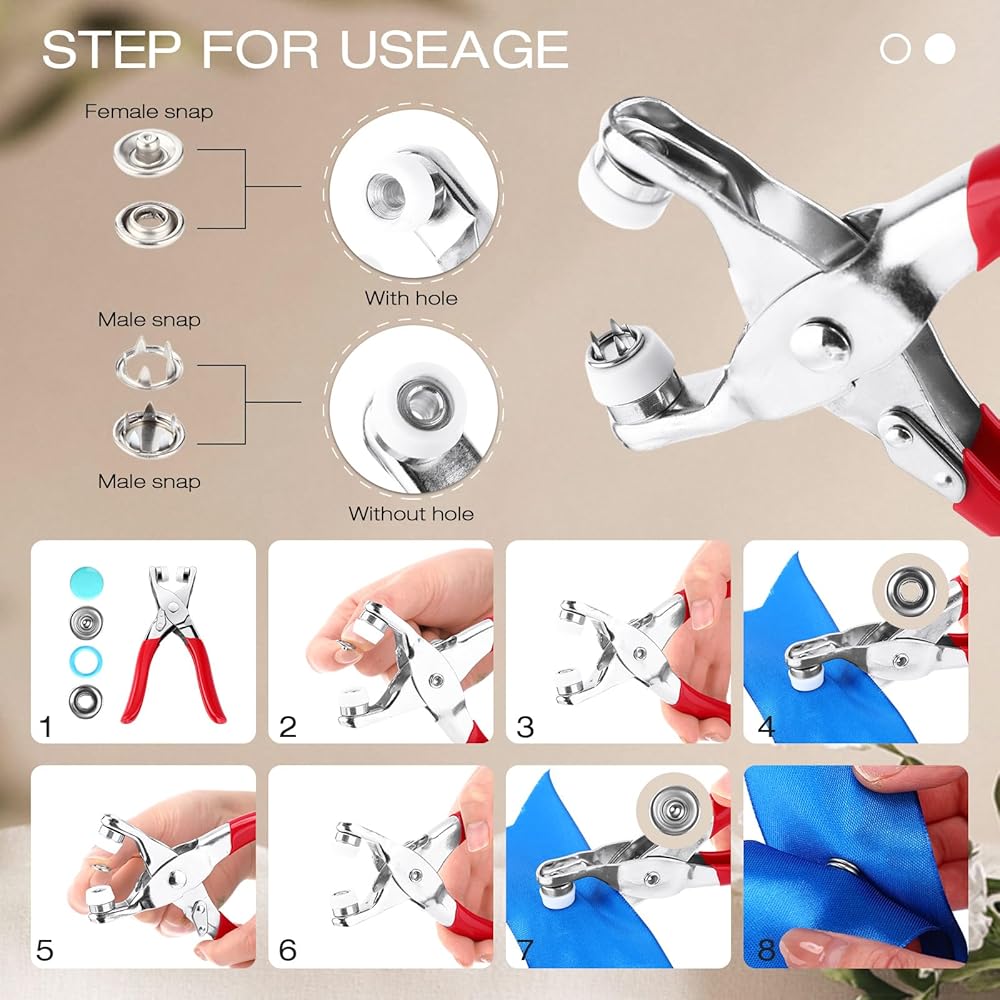 STEP FOR USEAGE

Female snap

With hole

Male snap

Male snap

Without hole

1

2

3

4

5

6

7

8