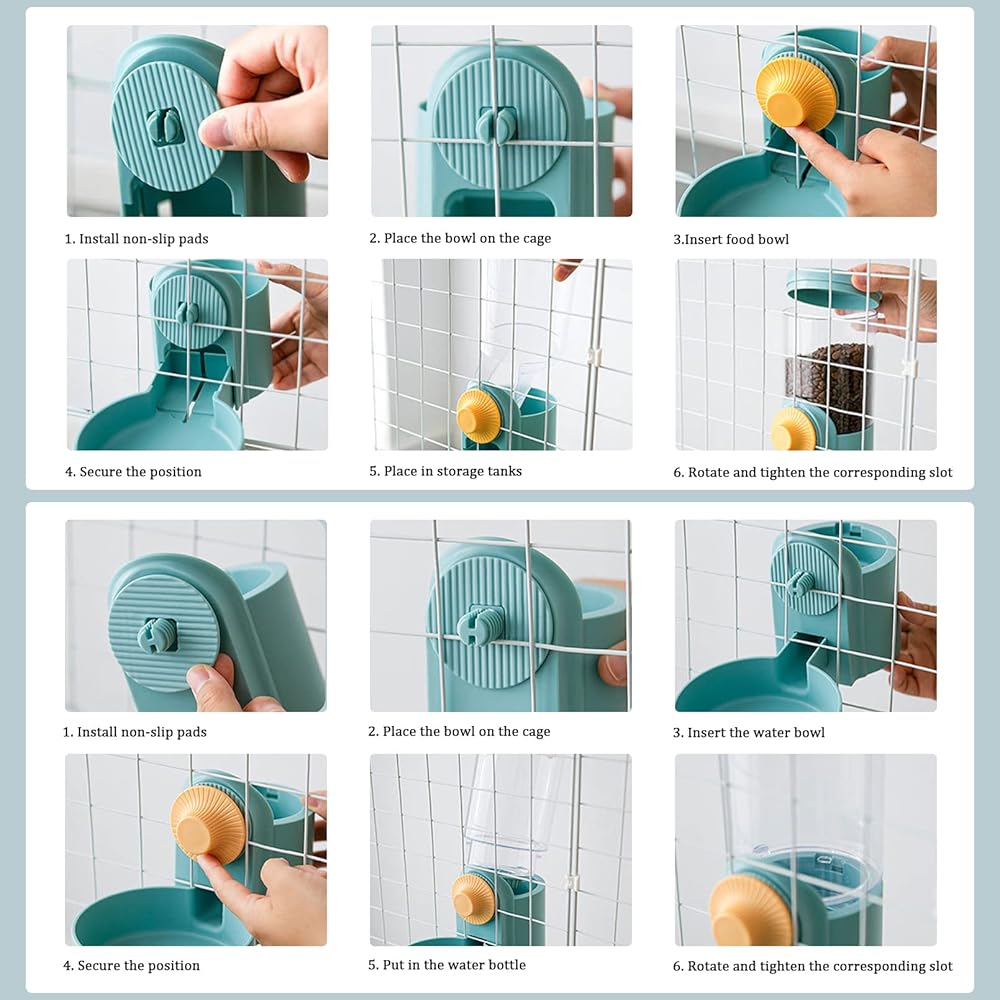 1. Install non-slip pads

2. Place the bowl on the cage

3.Insert food bowl

4. Secure the position

5. Place in storage tanks

6. Rotate and tighten the corresponding slot

1. Install non-slip pads

2. Place the bowl on the cage

3. Insert the water bowl

4. Secure the position

5. Put in the water bottle

6. Rotate and tighten the corresponding slot