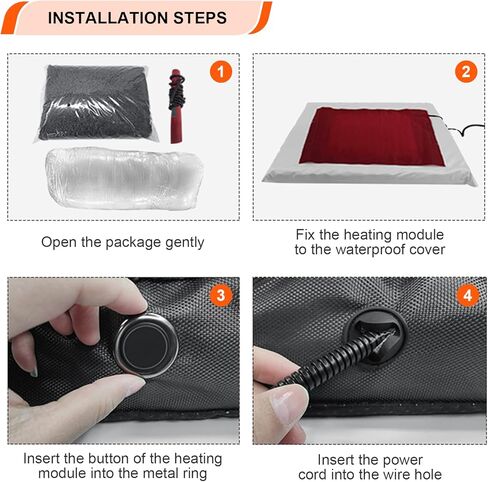 INSTALLATION STEPS

1

Open the package gently

2

Fix the heating module to the waterproof cover

3

Insert the button of the heating module into the metal ring

4

Insert the power cord into the wire hole