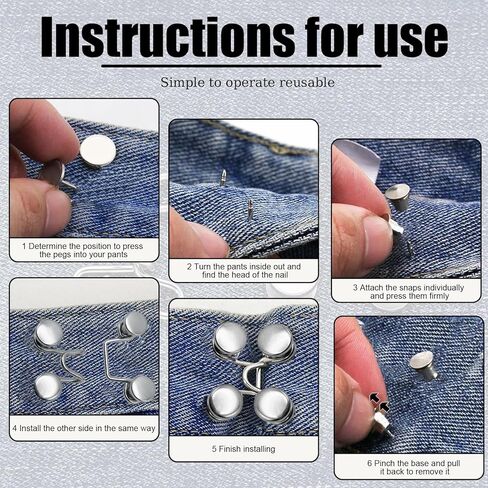 Instructions for use

Simple to operate reusable

1 Determine the position to press the pegs into your pants

2 Turn the pants inside out and find the head of the nail

3 Attach the snaps individually and press them firmly

4 Install the other side in the same way

5 Finish installing

6 Pinch the base and pull it back to remove it