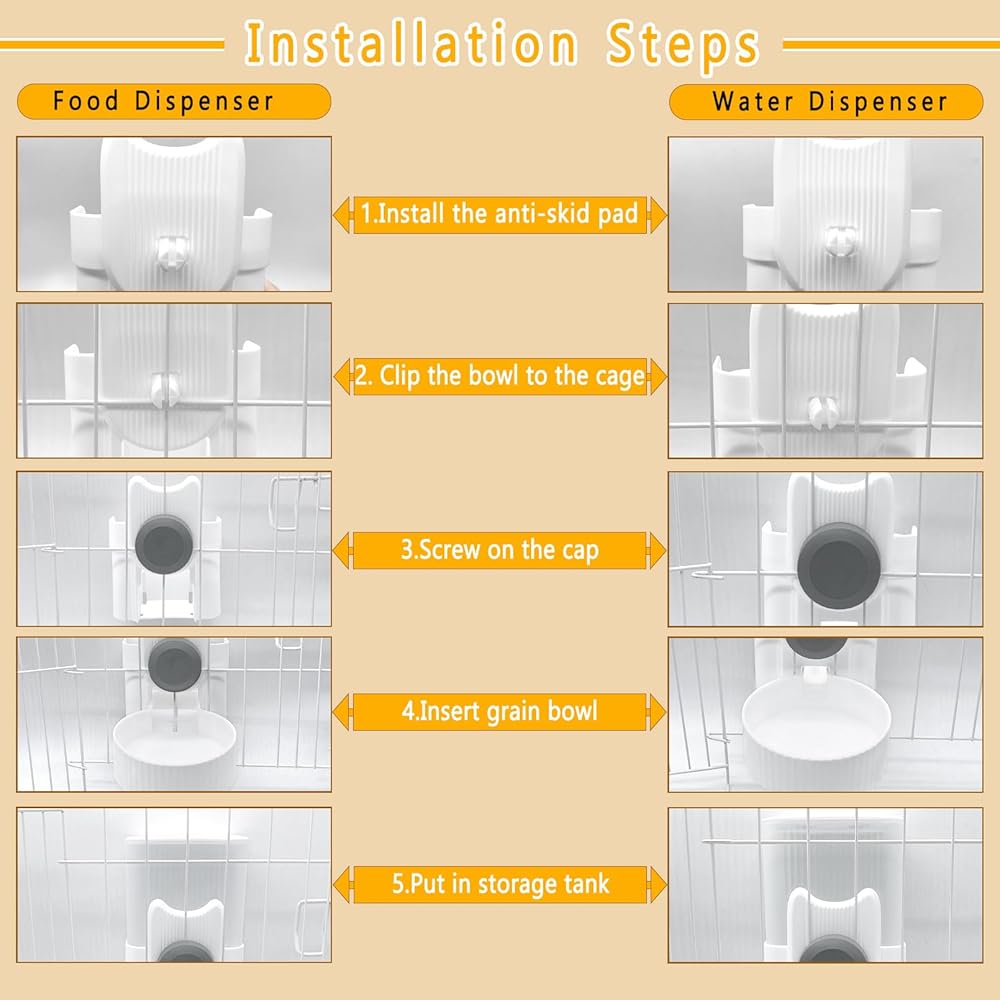 Installation Steps

Food Dispenser

Water Dispenser

1.Install the anti-skid pad

2. Clip the bowl to the cage

3.Screw on the cap

4.Insert grain bowl

5.Put in storage tank