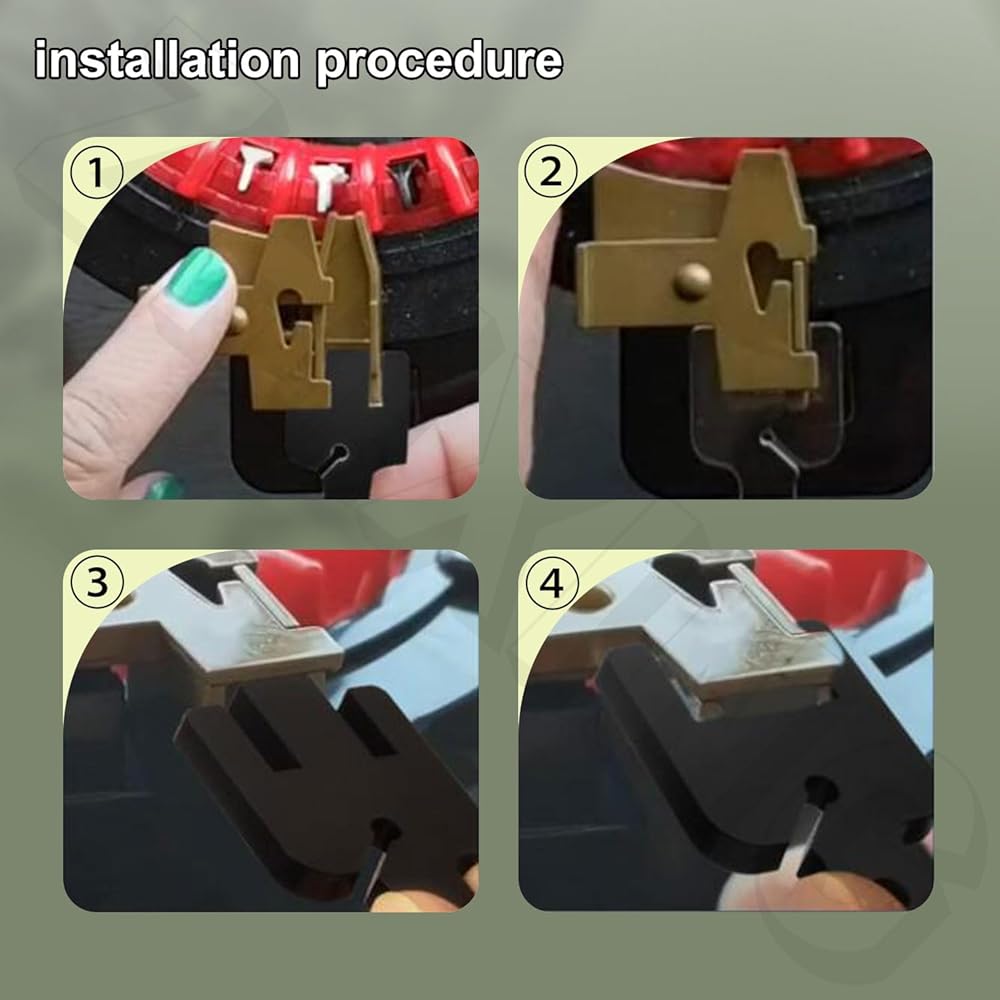 installation procedure

1

2

3

4